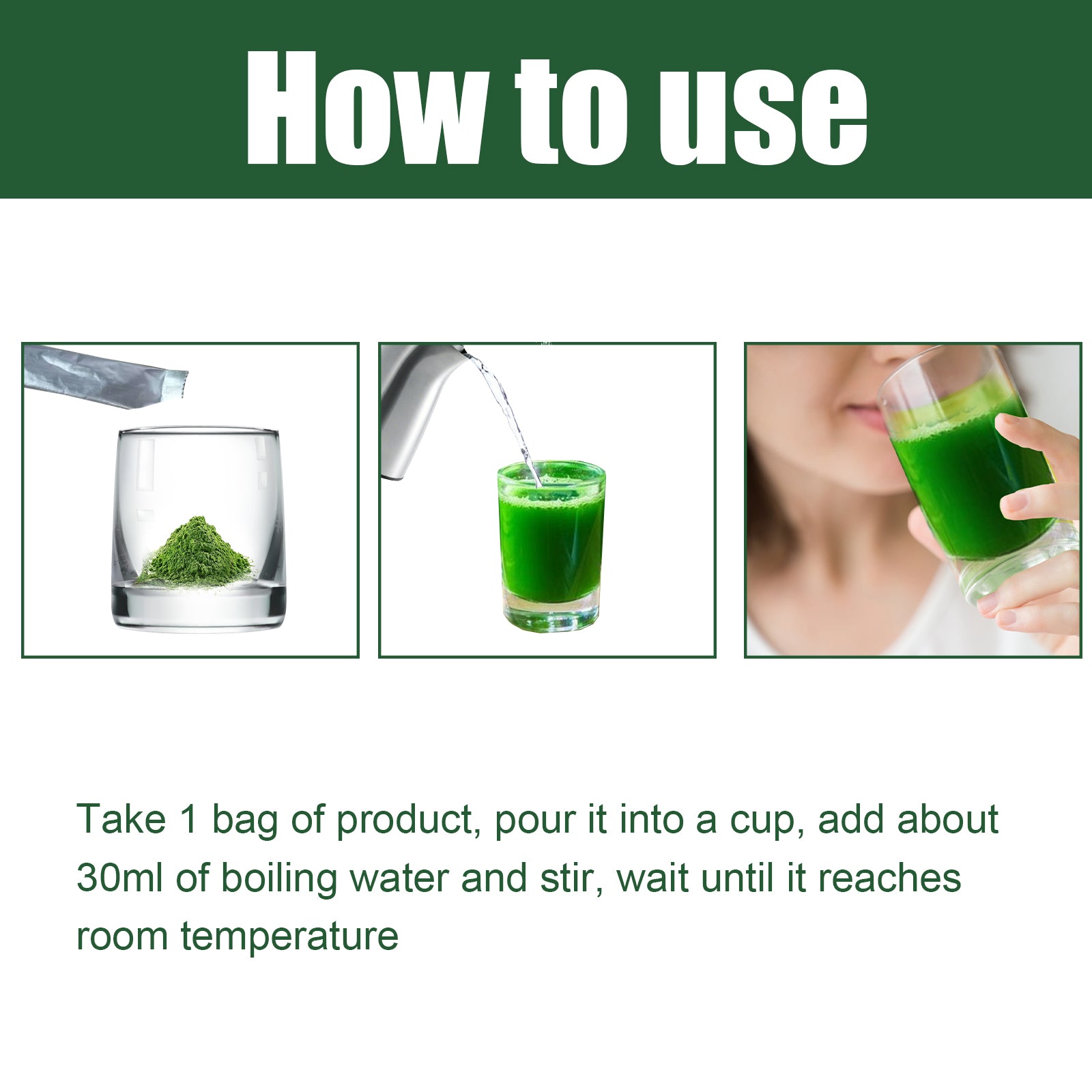 How to use

Take 1 bag of product, pour it into a cup, add about 30ml of boiling water and stir, wait until it reaches room temperature