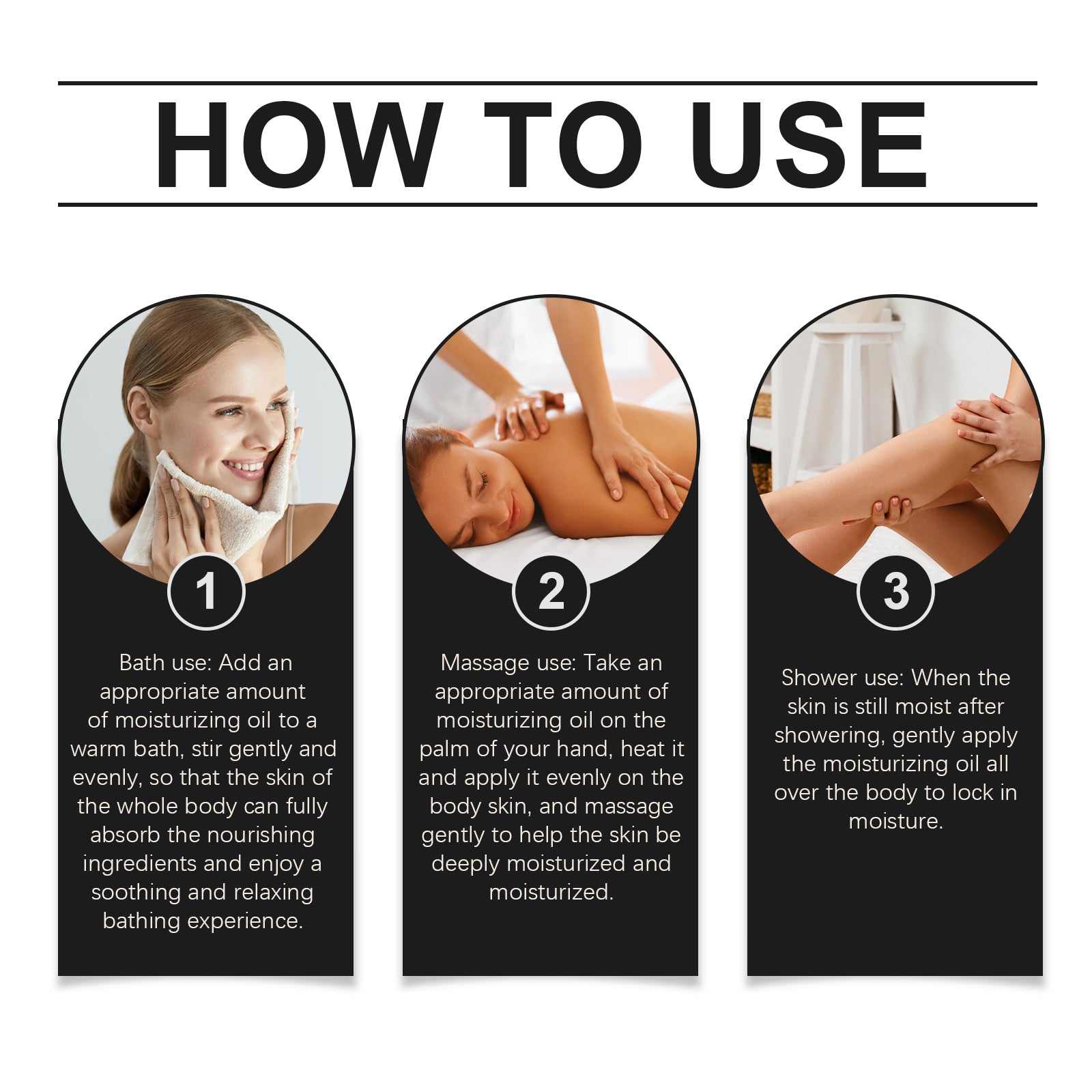 HOW TO USE

1

Bath use: Add an appropriate amount of moisturizing oil to a warm bath, stir gently and evenly, so that the skin of the whole body can fully absorb the nourishing ingredients and enjoy a soothing and relaxing bathing experience.

2

Massage use: Take an appropriate amount of moisturizing oil on the palm of your hand, heat it and apply it evenly on the body skin, and massage gently to help the skin be deeply moisturized and moisturized.

3

Shower use: When the skin is still moist after showering, gently apply the moisturizing oil all over the body to lock in moisture.