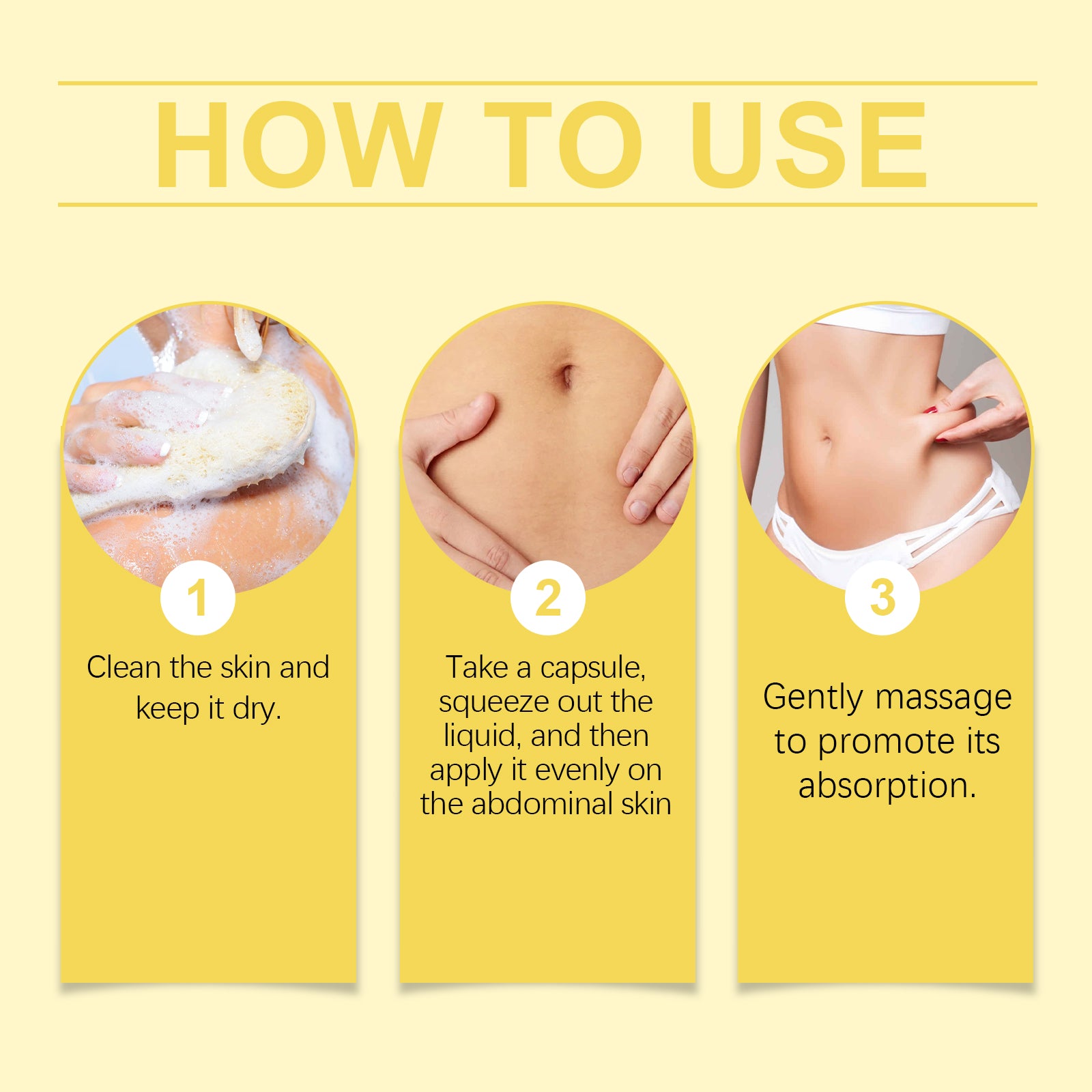 HOW TO USE

1
Clean the skin and keep it dry.

2
Take a capsule, squeeze out the liquid, and then apply it evenly on the abdominal skin

3
Gently massage to promote its absorption.